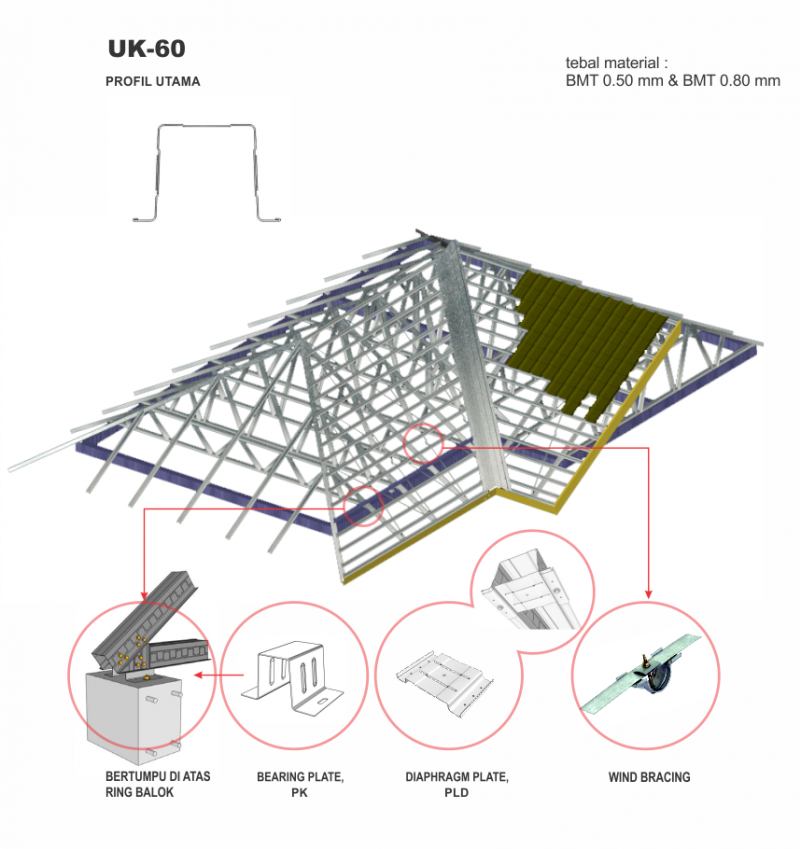 UK-60

PROFIL UTAMA

tebal material :
BMT 0.50 mm & BMT 0.80 mm

BERTUMPU DI ATAS RING BALOK

BEARING PLATE, PK

DIAPHRAGM PLATE, PLD

WIND BRACING