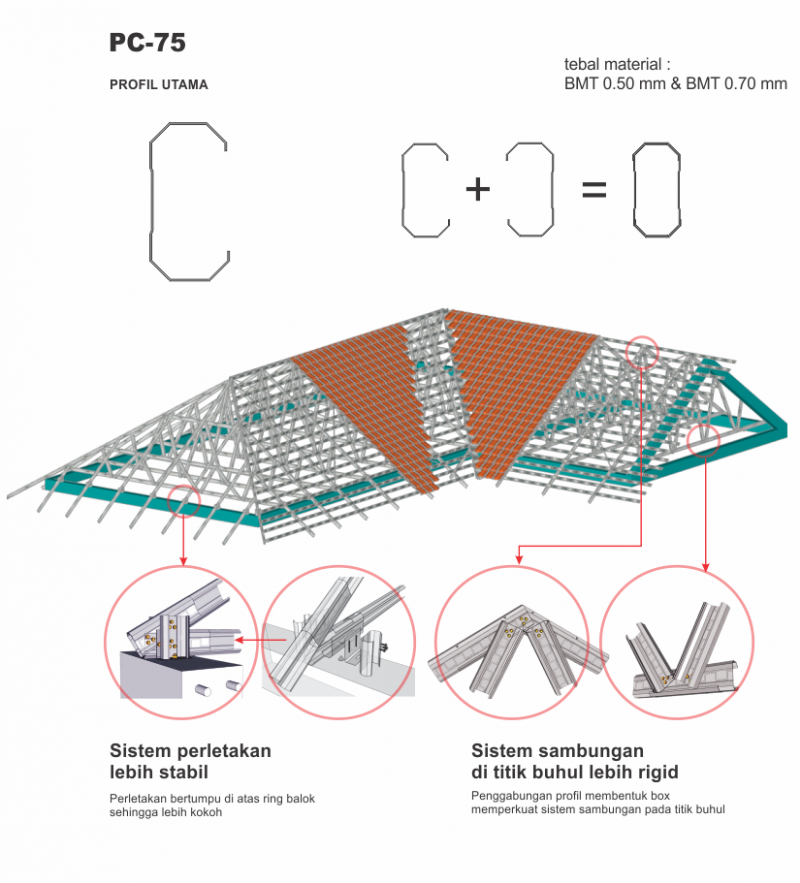 PC-75

PROFIL UTAMA

tebal material :
BMT 0.50 mm & BMT 0.70 mm

+ =

Sistem perletakan lebih stabil

Perletakan bertumpu di atas ring balok sehingga lebih kokoh

Sistem sambungan di titik buhul lebih rigid

Penggabungan profil membentuk box memperkuat sistem sambungan pada titik buhul